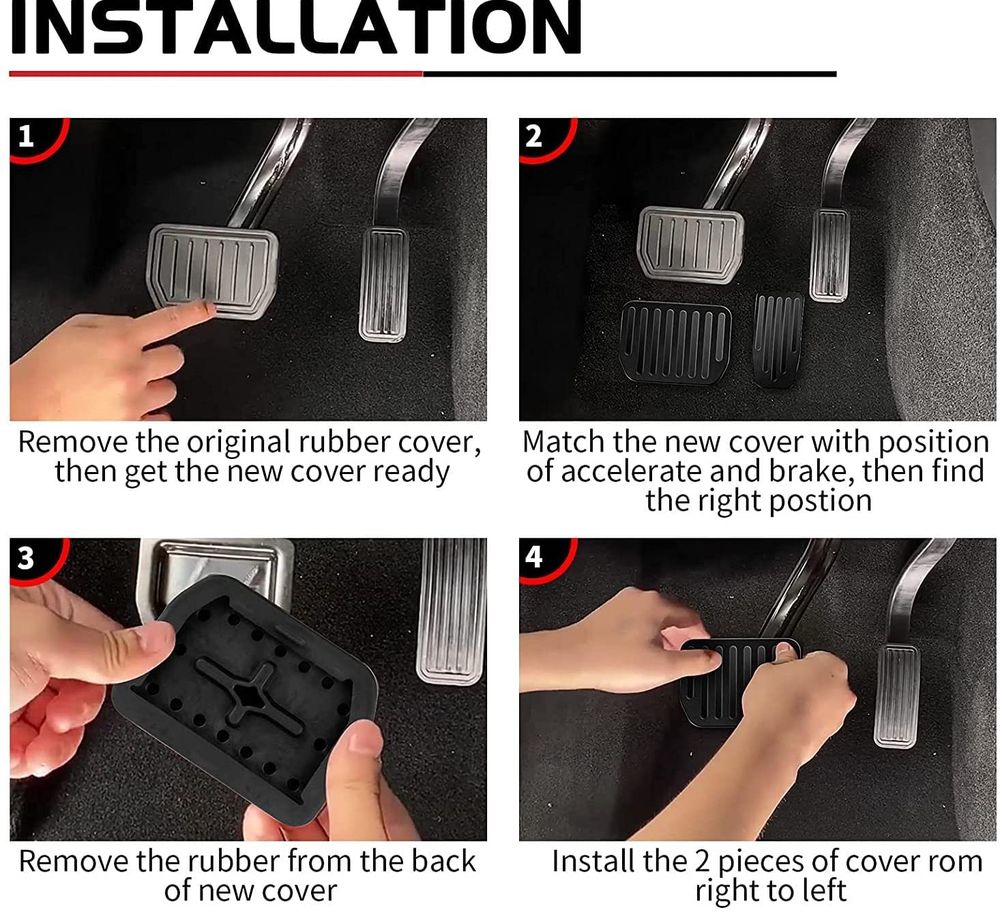 INSTALLATION

1

Remove the original rubber cover, then get the new cover ready

2

Match the new cover with position of accelerate and brake, then find the right postion

3

Remove the rubber from the back of new cover

4

Install the 2 pieces of cover rom right to left