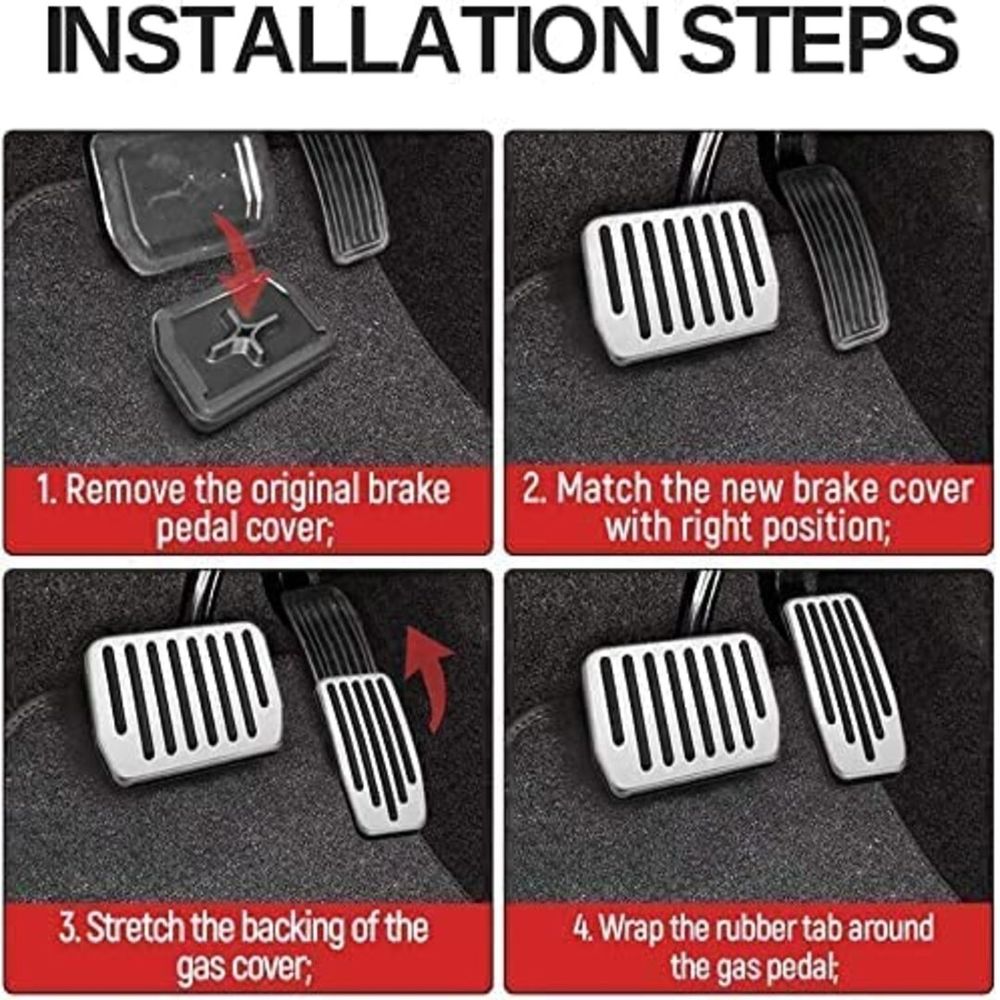 INSTALLATION STEPS

1. Remove the original brake pedal cover;

2. Match the new brake cover with right position;

3. Stretch the backing of the gas cover;

4. Wrap the rubber tab around the gas pedal;